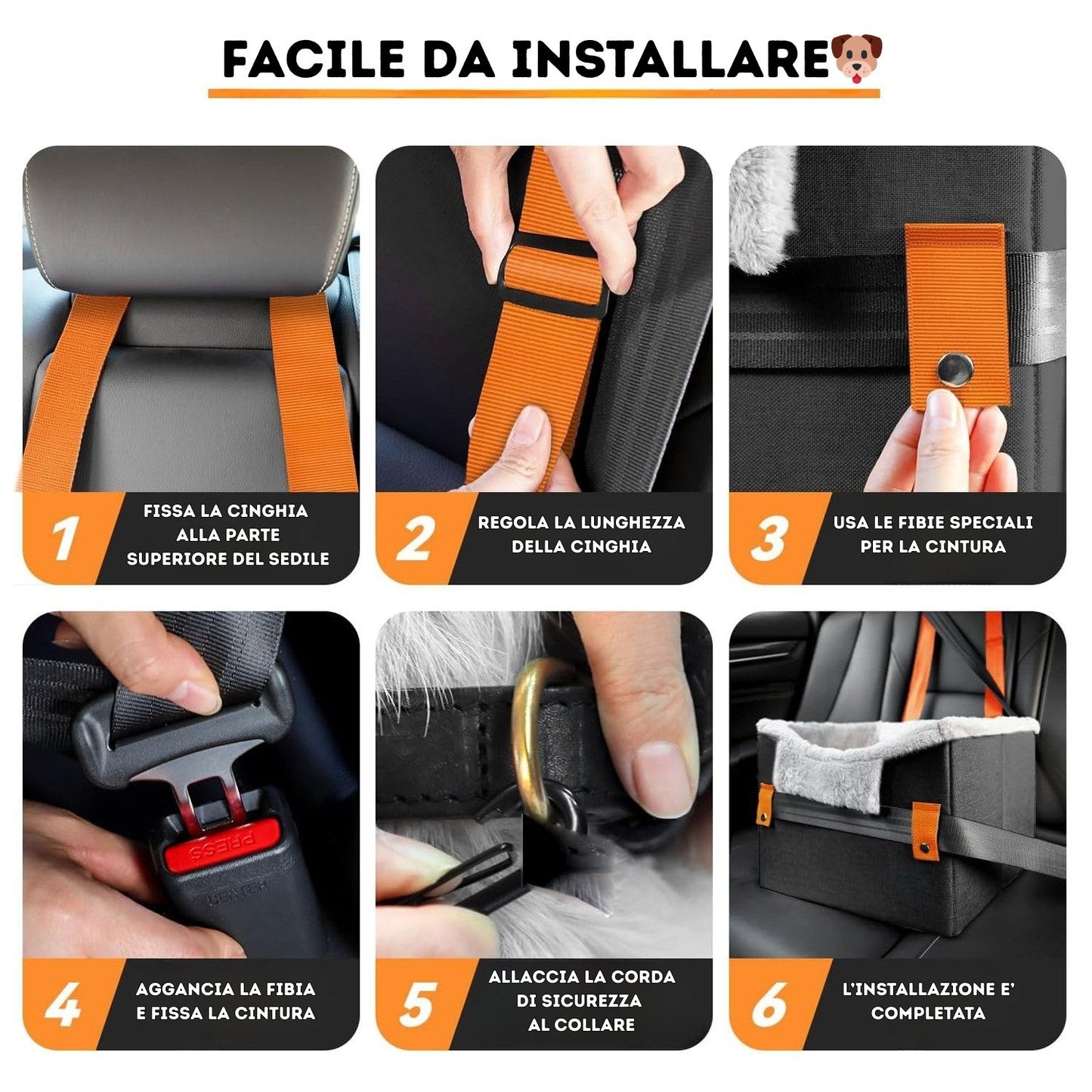 FACILE DA INSTALLARE

1 FISSA LA CINGHIA ALLA PARTE SUPERIORE DEL SEDILE

2 REGOLA LA LUNGHEZZA DELLA CINGHIA

3 USA LE FIBIE SPECIALI PER LA CINTURA

PRESS

4 AGGANCIA LA FIBIA E FISSA LA CINTURA

5 ALLACCIA LA CORDA DI SICUREZZA AL COLLARE

6 L'INSTALLAZIONE E' COMPLETATA